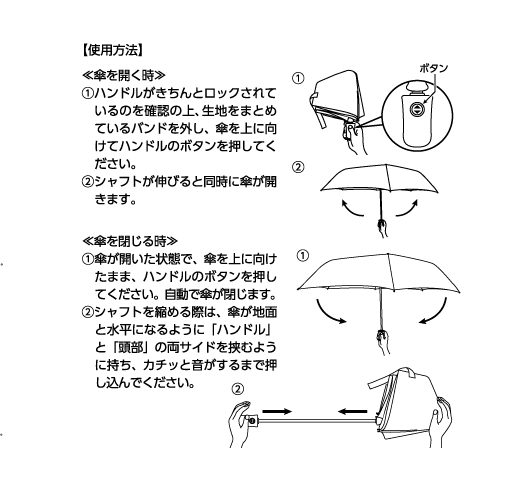 【使用方法】

≪傘を開く時≫
①ハンドルがきちんとロックされているのを確認の上、生地をまとめているバンドを外し、傘を上に向けてハンドルのボタンを押してください。
②シャフトが伸びると同時に傘が開きます。

①

ボタン

②

≪傘を閉じる時≫
①傘が開いた状態で、傘を上に向けたまま、ハンドルのボタンを押してください。自動で傘が閉じます。
②シャフトを縮める際は、傘が地面と水平になるように「ハンドル」と「頭部」の両サイドを挟むように持ち、カチッと音がするまで押し込んでください。

①

②