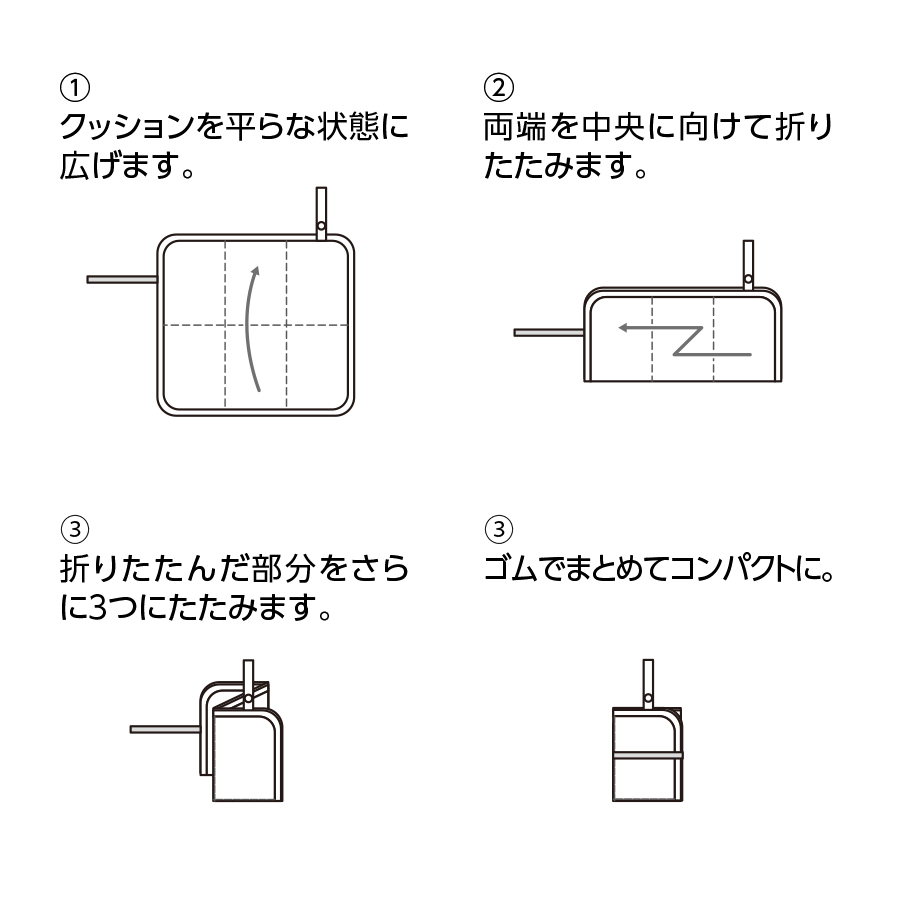 ①
クッションを平らな状態に広げます。

②
両端を中央に向けて折りたたみます。

③
折りたたんだ部分をさらに3つにたたみます。

③
ゴムでまとめてコンパクトに。